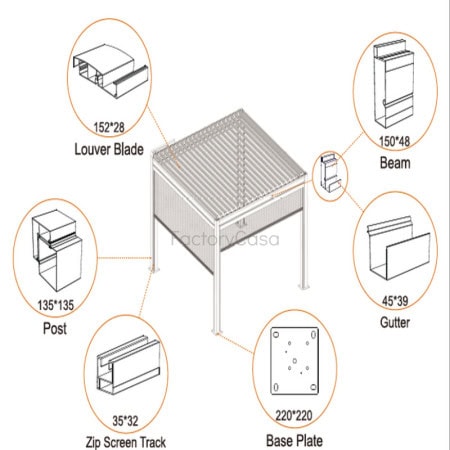 152*28
Louver Blade

150*48
Beam

FactoryCasa

135*135
Post

45*39
Gutter

35*32
Zip Screen Track

220*220
Base Plate